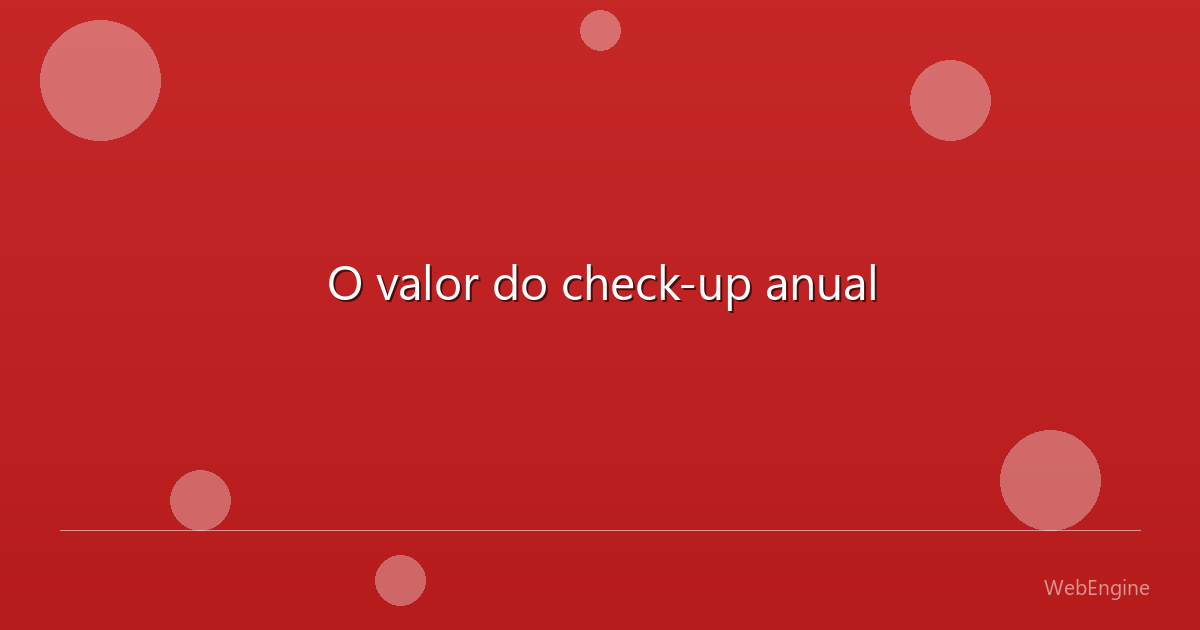 O valor do check-up anual

WebEngine