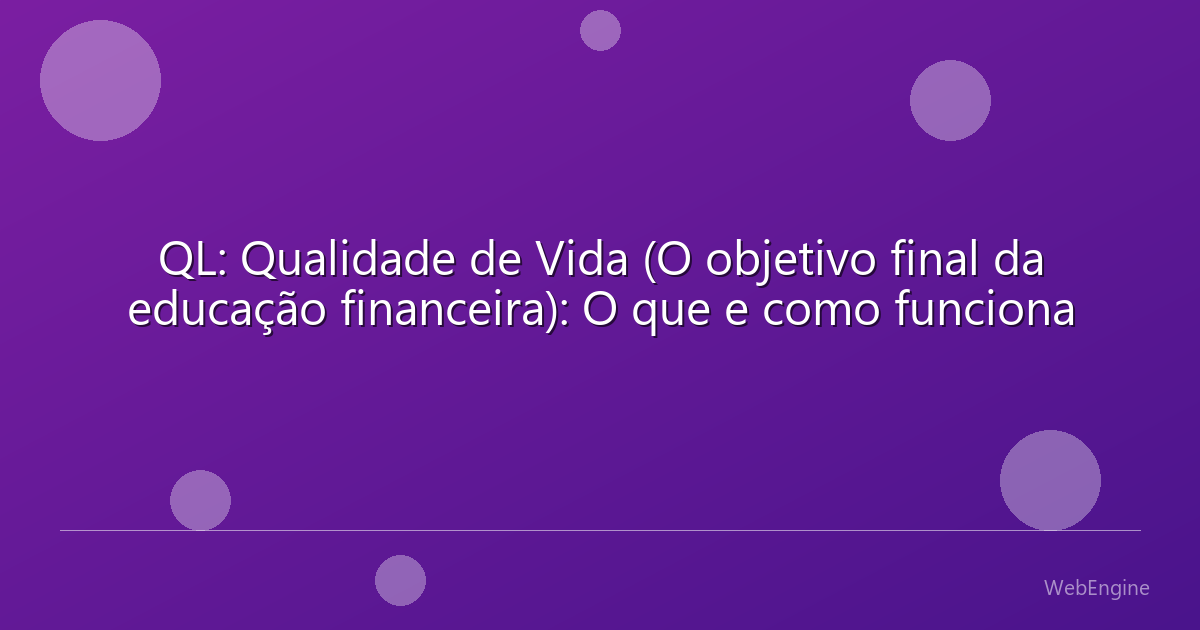 QL: Qualidade de Vida (O objetivo final da educação financeira): O que e como funciona

WebEngine