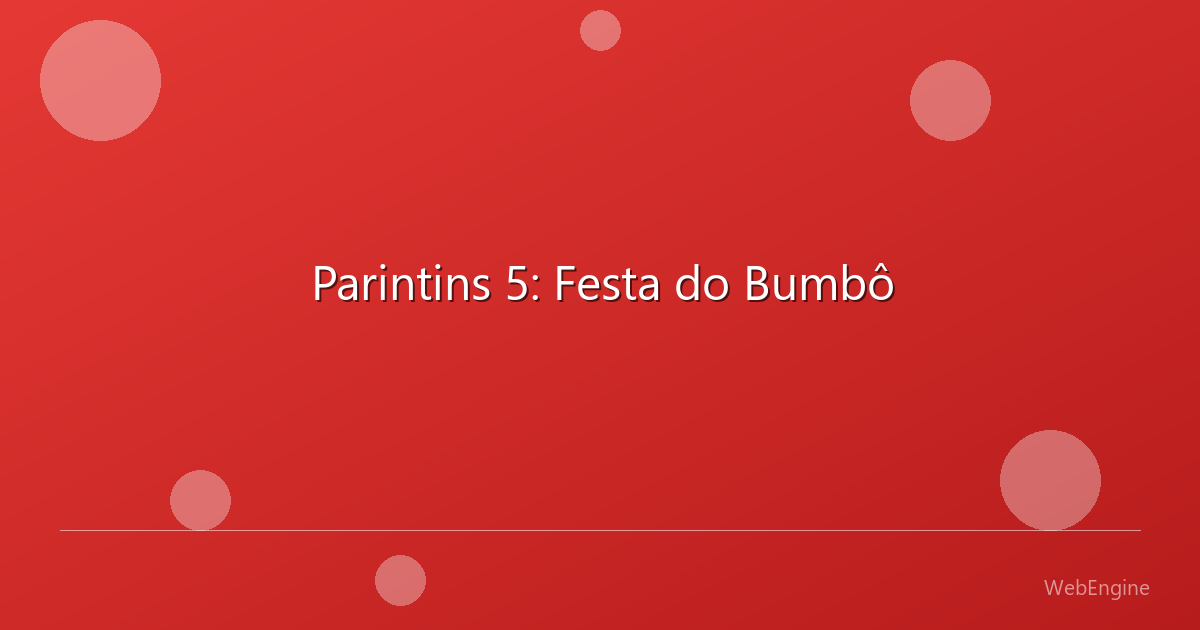 Parintins 5: Festa do Bumbô

WebEngine