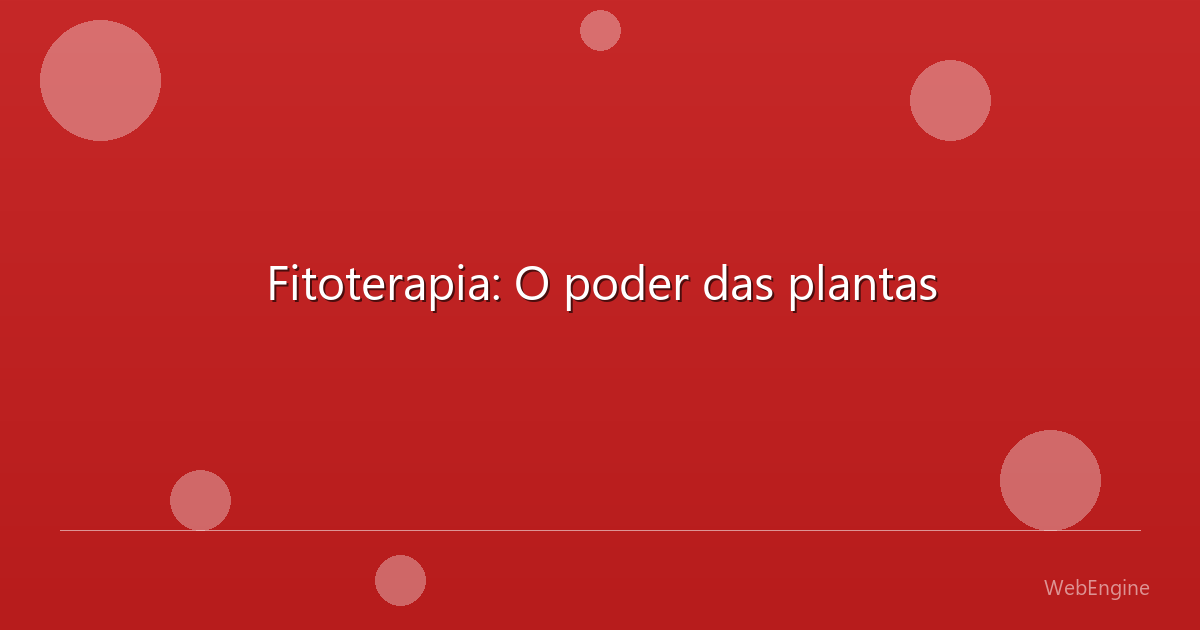 Fitoterapia: O poder das plantas

WebEngine